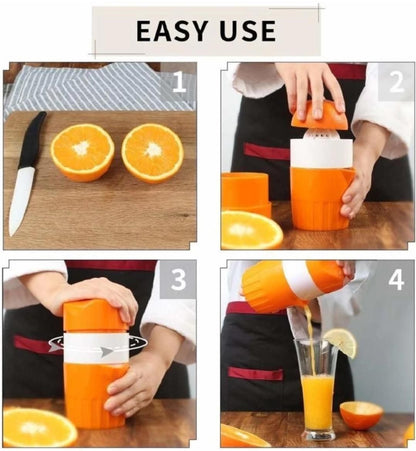 EASY USE

1

2

3

4